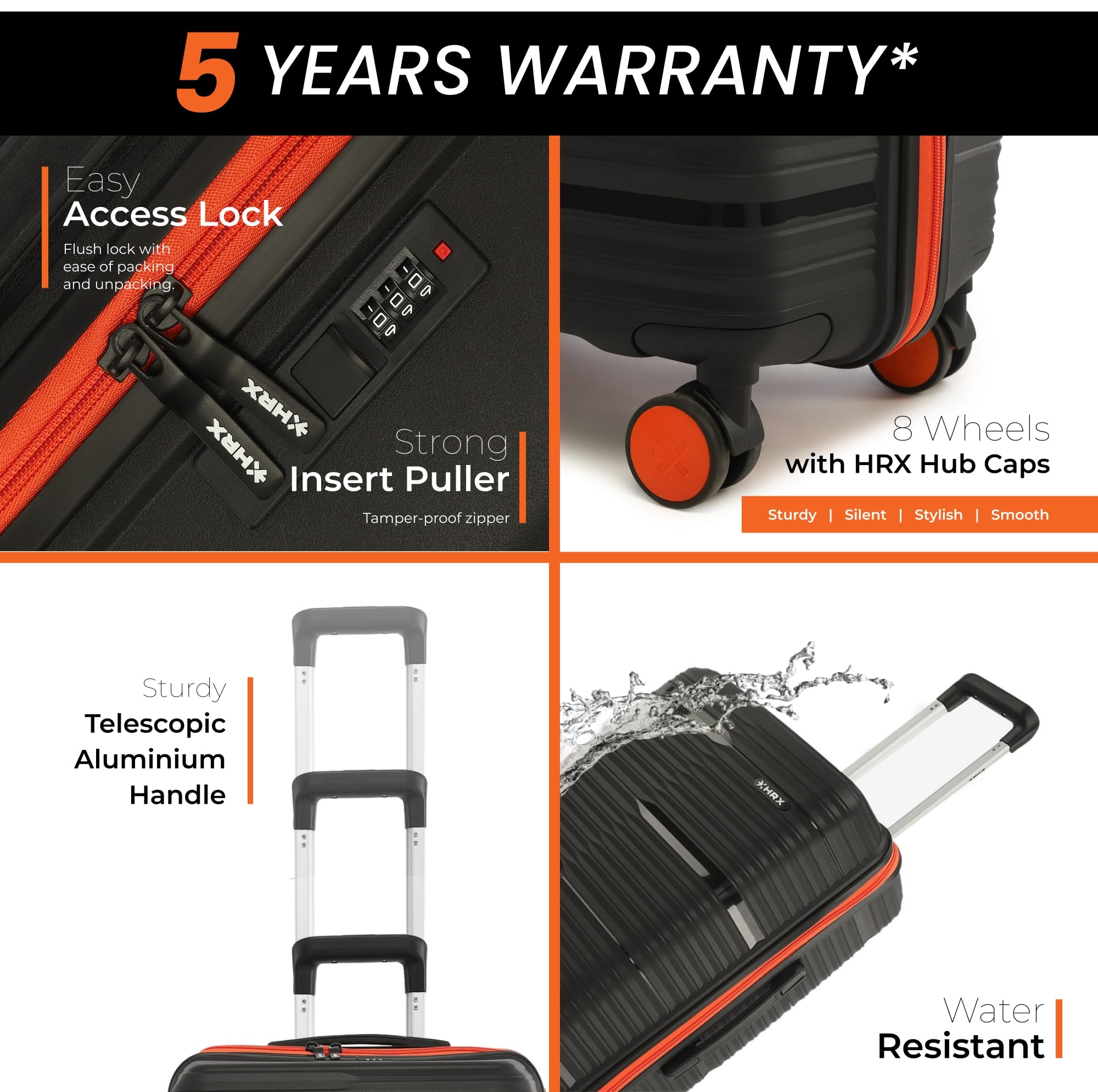 5 YEARS WARRANTY*

Easy
Access Lock
Flush lock with ease of packing and unpacking.

HRX

HRX

Strong
Insert Puller
Tamper-proof zipper

8 Wheels
with HRX Hub Caps
Sturdy | Silent | Stylish | Smooth

Sturdy
Telescopic
Aluminium
Handle

HRX

Water
Resistant