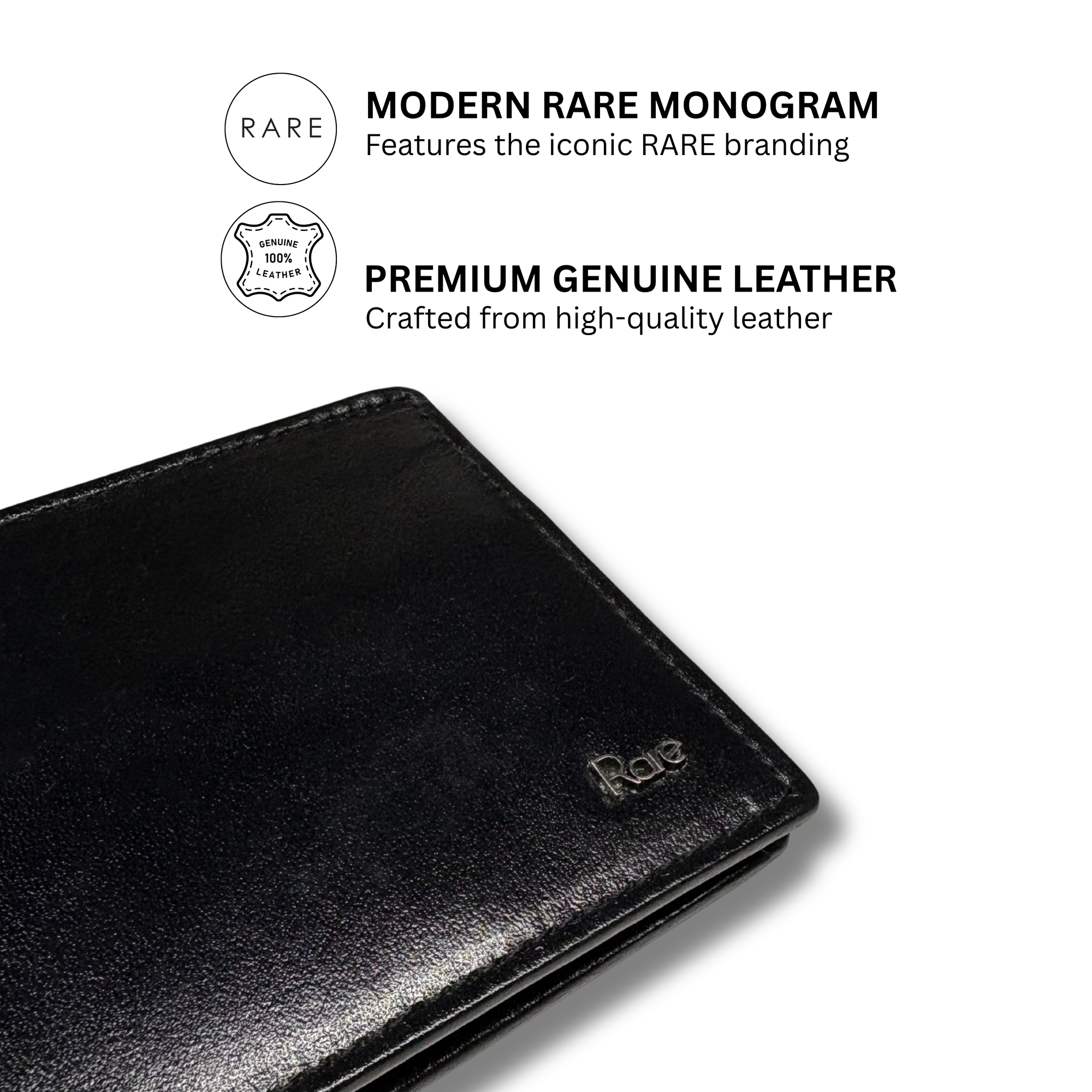 RARE

MODERN RARE MONOGRAM
Features the iconic RARE branding

GENUINE
100%
LEATHER

PREMIUM GENUINE LEATHER
Crafted from high-quality leather

Rare